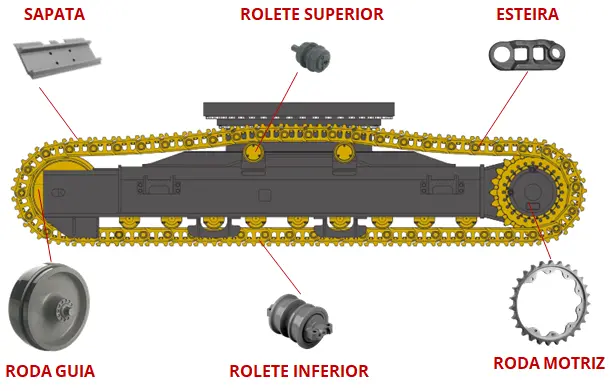 SAPATA
ROLETE SUPERIOR
ESTEIRA
RODA GUIA
ROLETE INFERIOR
RODA MOTRIZ